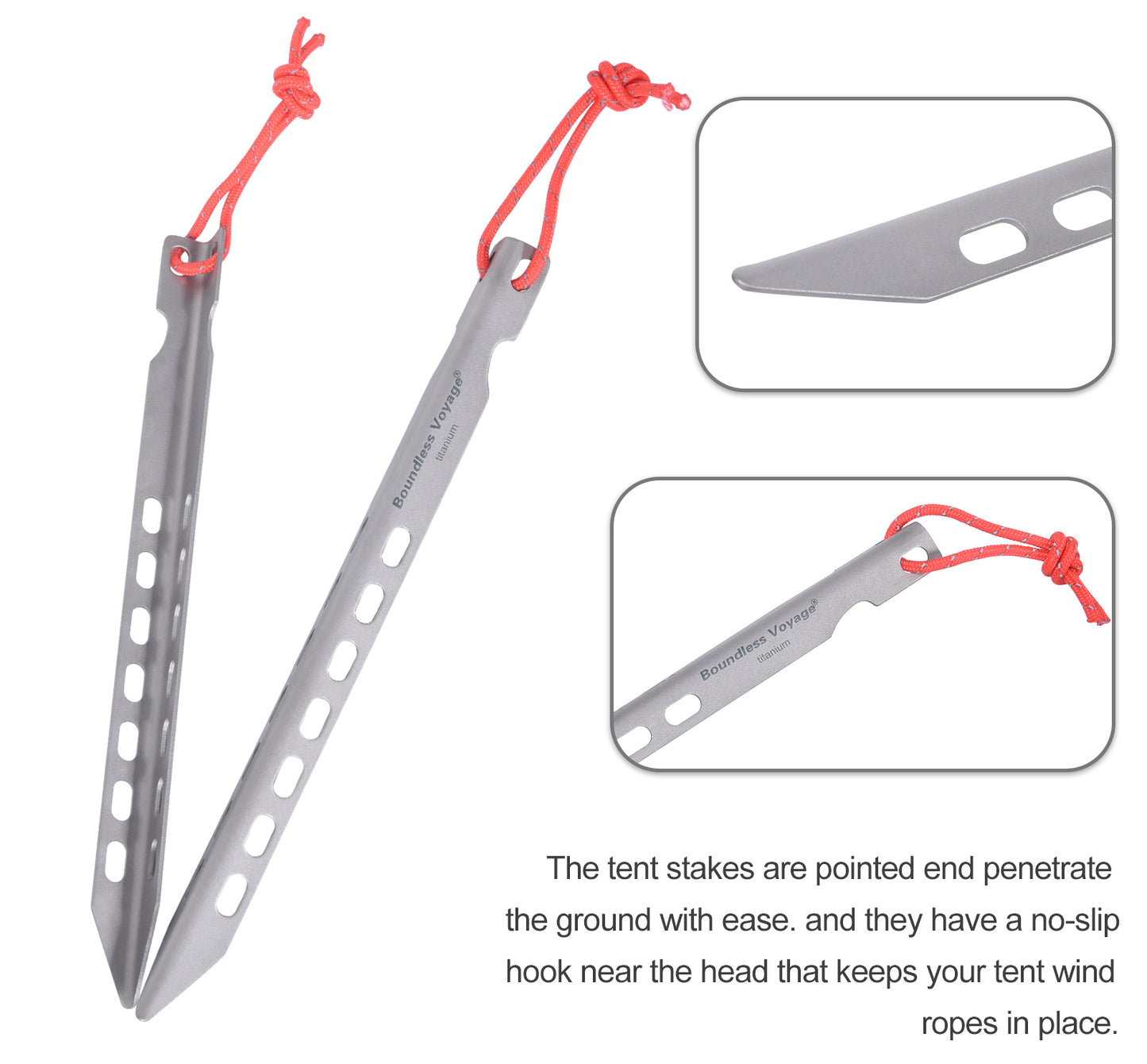 Boundless Voyage®
titanium

Boundless Voyage®
titanium

The tent stakes are pointed end penetrate the ground with ease. and they have a no-slip hook near the head that keeps your tent wind ropes in place.