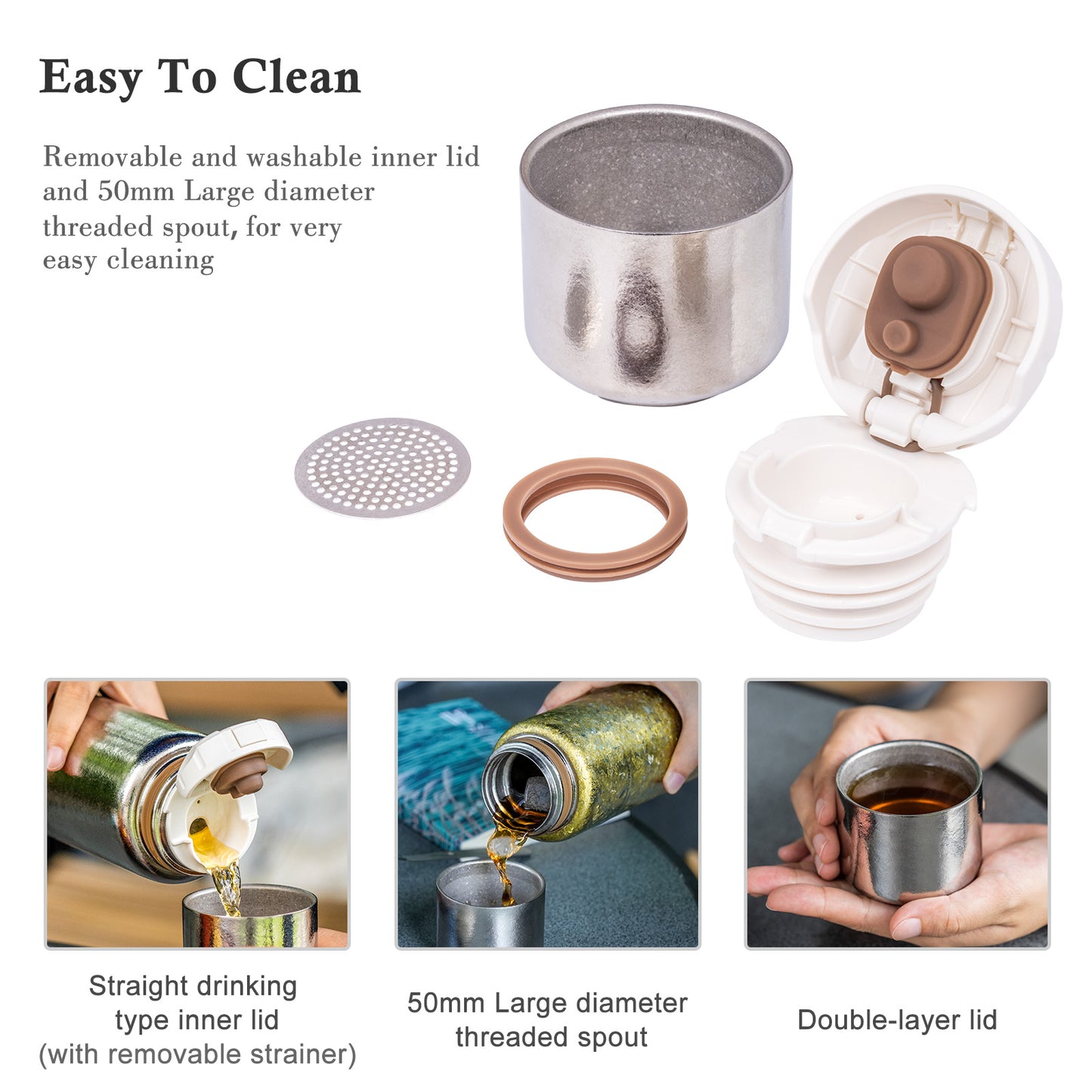 Easy To Clean

Removable and washable inner lid and 50mm Large diameter threaded spout, for very easy cleaning

Straight drinking type inner lid (with removable strainer)

50mm Large diameter threaded spout

Double-layer lid