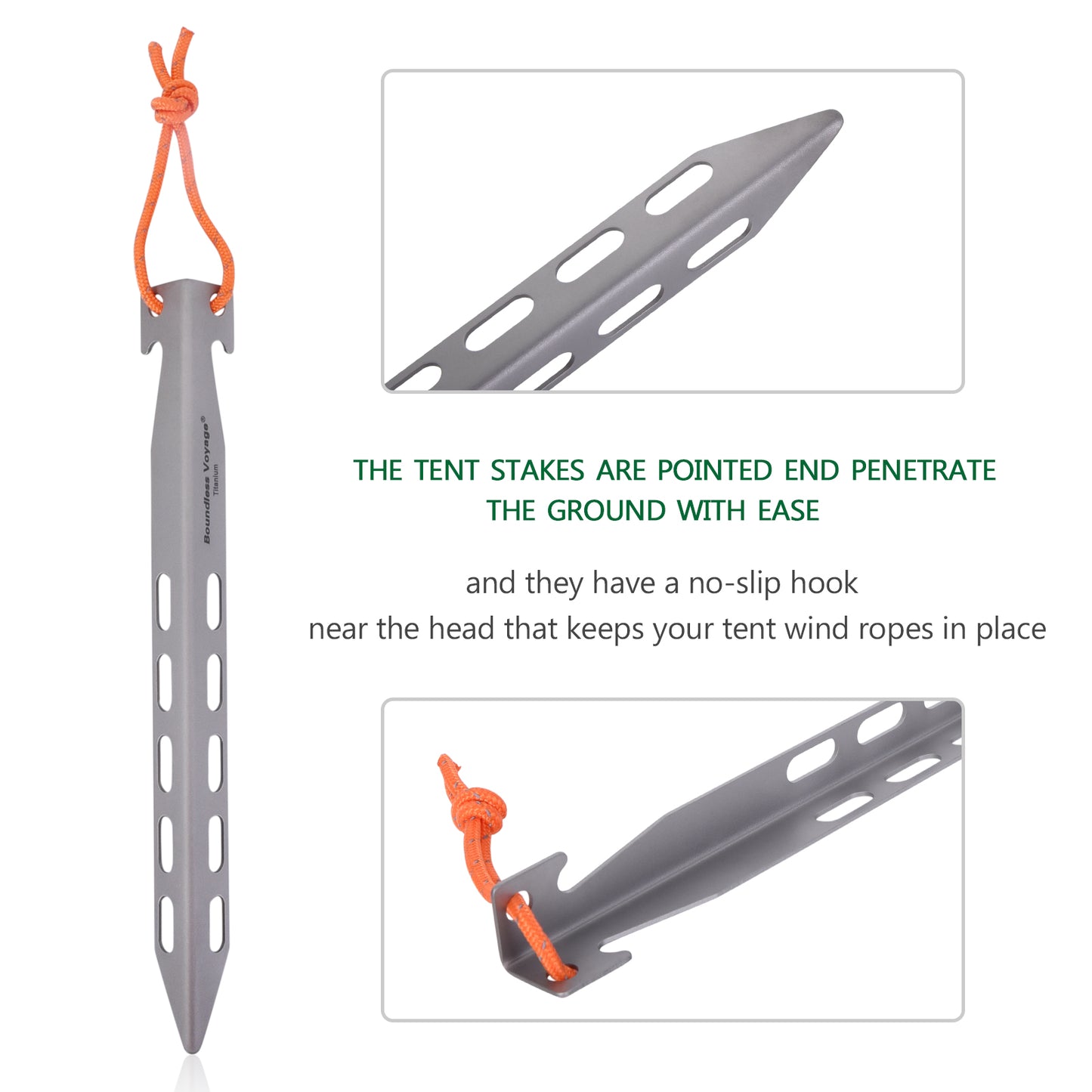 Boundless Voyage®
Titanium

THE TENT STAKES ARE POINTED END PENETRATE THE GROUND WITH EASE

and they have a no-slip hook near the head that keeps your tent wind ropes in place