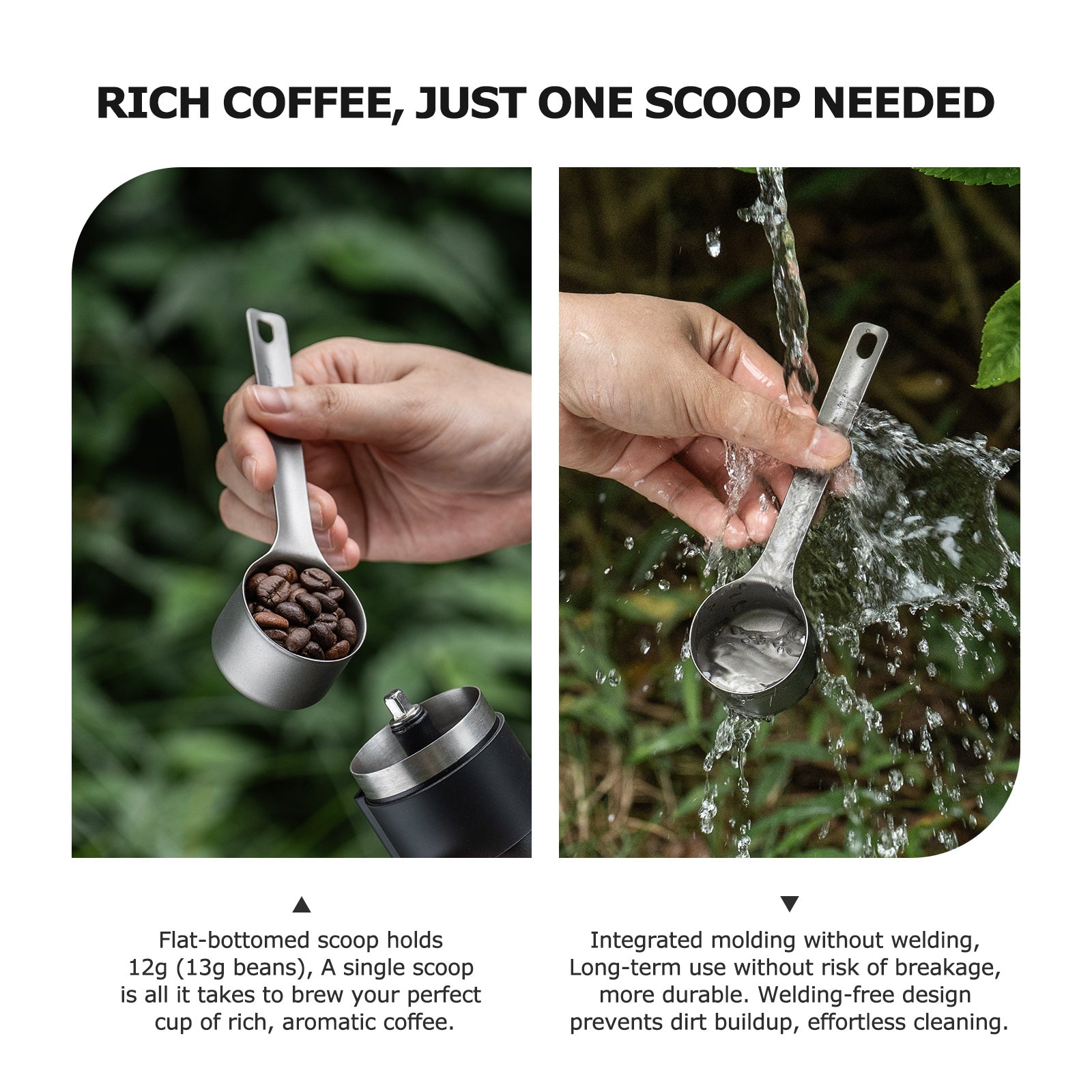 RICH COFFEE, JUST ONE SCOOP NEEDED

▲

Flat-bottomed scoop holds 12g (13g beans), A single scoop is all it takes to brew your perfect cup of rich, aromatic coffee.

▼

Integrated molding without welding, Long-term use without risk of breakage, more durable. Welding-free design prevents dirt buildup, effortless cleaning.