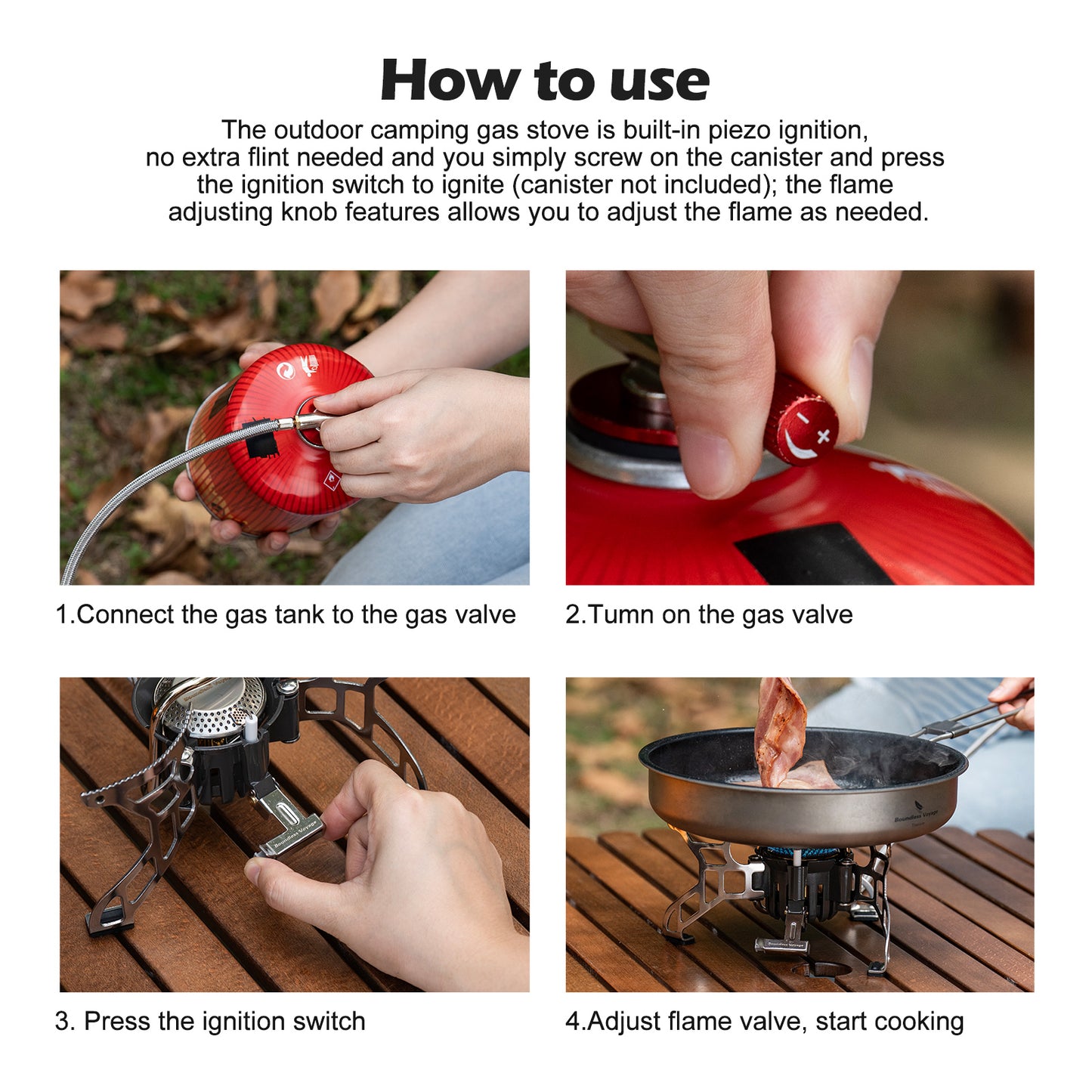 How to use

The outdoor camping gas stove is built-in piezo ignition, no extra flint needed and you simply screw on the canister and press the ignition switch to ignite (canister not included); the flame adjusting knob features allows you to adjust the flame as needed.

- +

1.Connect the gas tank to the gas valve

2.Tumn on the gas valve

Boundless Voyage

Boundless Voyage

Boundless Voyage

3. Press the ignition switch

4.Adjust flame valve, start cooking